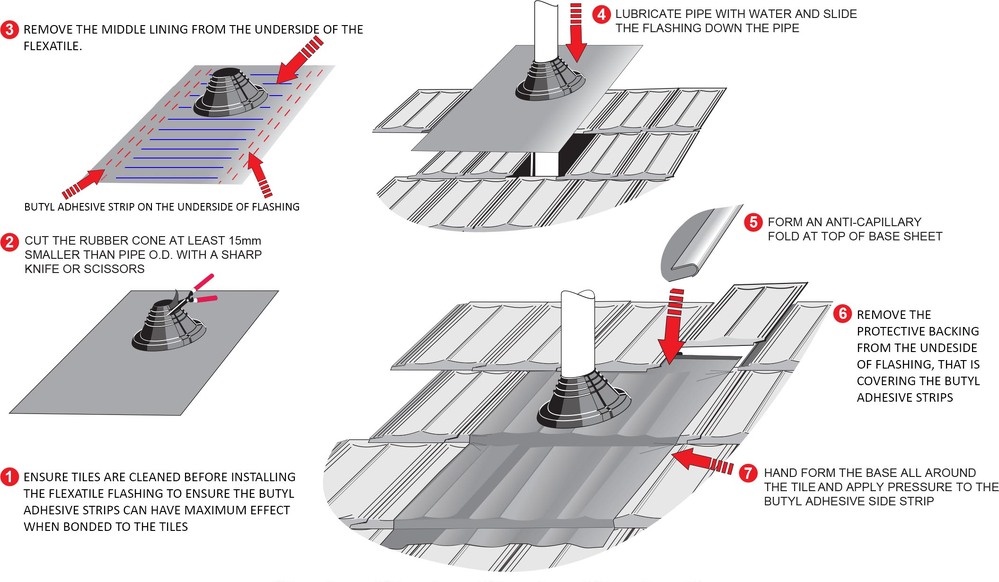 3 REMOVE THE MIDDLE LINING FROM THE UNDERSIDE OF THE FLEXATILE.

BUTYL ADHESIVE STRIP ON THE UNDERSIDE OF FLASHING

2 CUT THE RUBBER CONE AT LEAST 15mm SMALLER THAN PIPE O.D. WITH A SHARP KNIFE OR SCISSORS

1 ENSURE TILES ARE CLEANED BEFORE INSTALLING THE FLEXATILE FLASHING TO ENSURE THE BUTYL ADHESIVE STRIPS CAN HAVE MAXIMUM EFFECT WHEN BONDED TO THE TILES

4 LUBRICATE PIPE WITH WATER AND SLIDE THE FLASHING DOWN THE PIPE

5 FORM AN ANTI-CAPILLARY FOLD AT TOP OF BASE SHEET

6 REMOVE THE PROTECTIVE BACKING FROM THE UNDESIDE OF FLASHING, THAT IS COVERING THE BUTYL ADHESIVE STRIPS

7 HAND FORM THE BASE ALL AROUND THE TILE AND APPLY PRESSURE TO THE BUTYL ADHESIVE SIDE STRIP